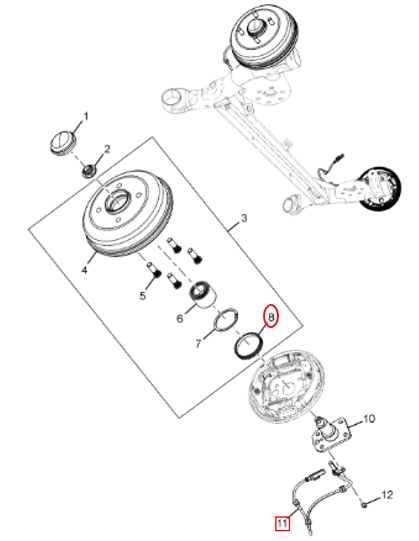 1
2
3
4
5
6
7
8
10
12
11