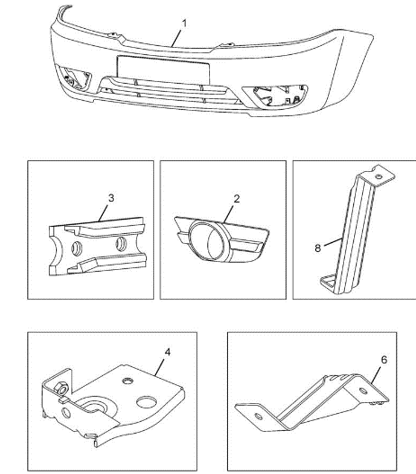 1

3

2

8

4

6