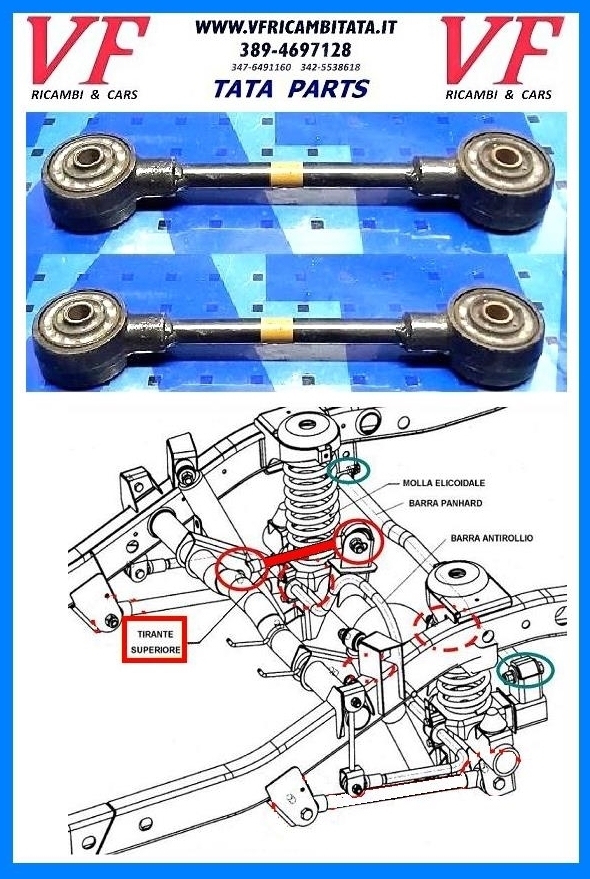 VF
RICAMBI & CARS

WWW.VFRICAMBITATA.IT
389-4697128
347-6491160 342-5538618
TATA PARTS

VF
RICAMBI & CARS

MOLLA ELICOIDALE
BARRA PANHARD
BARRA ANTIROLLIO

TIRANTE SUPERIORE