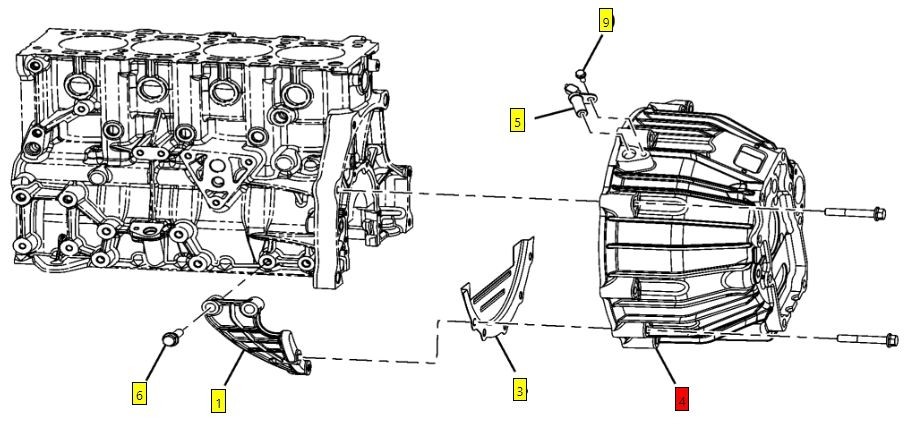 9
5
6
1
3
4