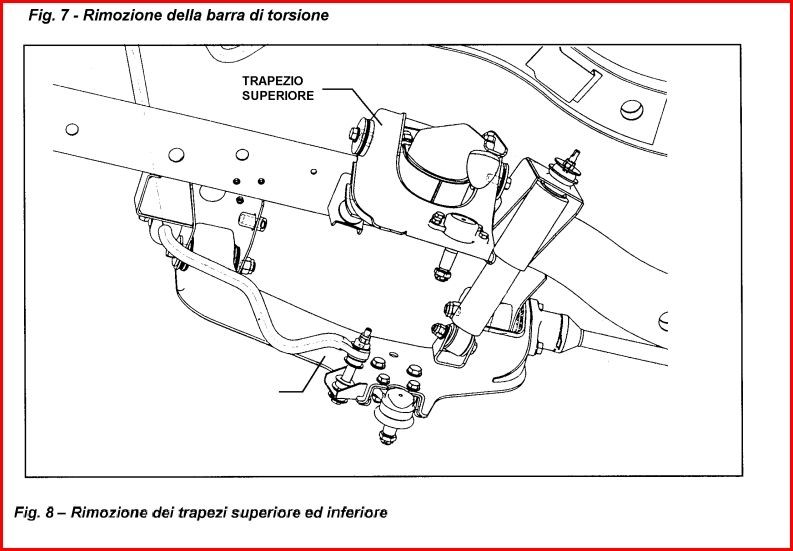 Fig. 7 - Rimozione della barra di torsione

TRAPEZIO SUPERIORE

Fig. 8 – Rimozione dei trapezi superiore ed inferiore